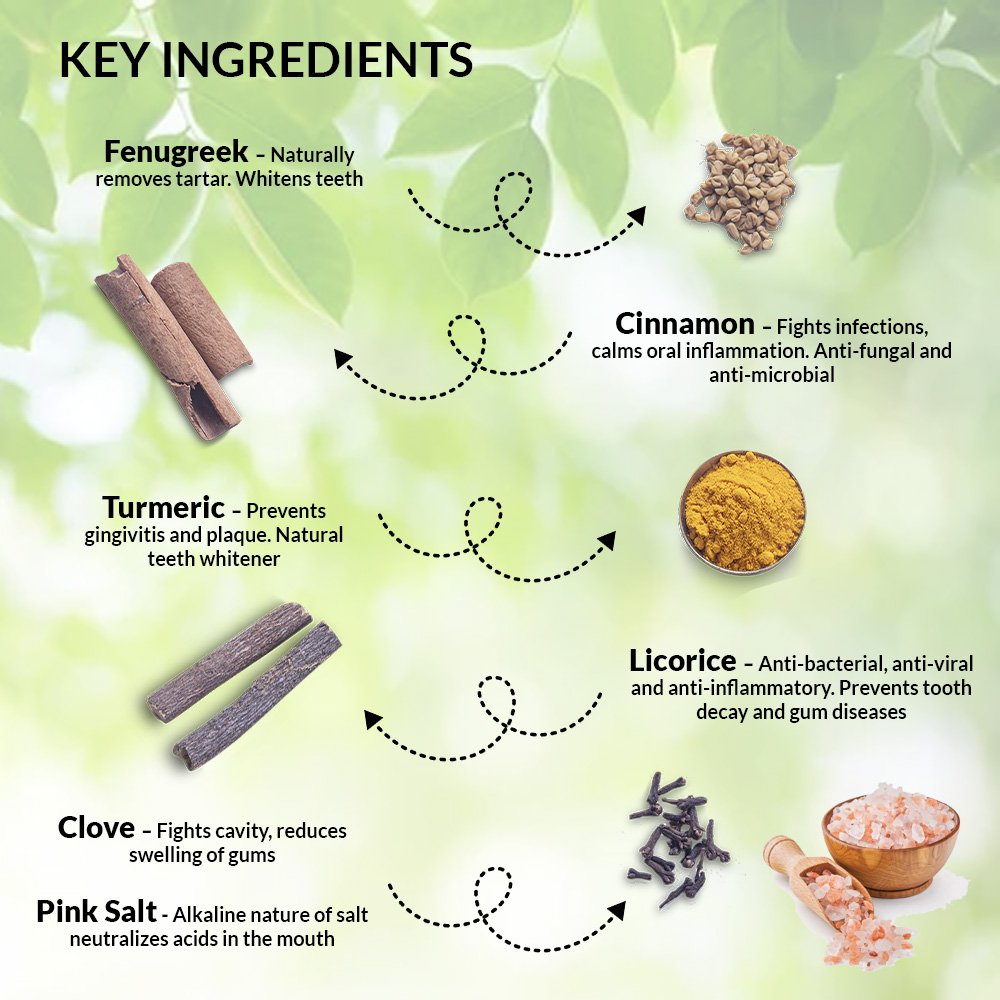 KEY INGREDIENTS

Fenugreek – Naturally removes tartar. Whitens teeth

Cinnamon – Fights infections, calms oral inflammation. Anti-fungal and anti-microbial

Turmeric – Prevents gingivitis and plaque. Natural teeth whitener

Licorice – Anti-bacterial, anti-viral and anti-inflammatory. Prevents tooth decay and gum diseases

Clove – Fights cavity, reduces swelling of gums

Pink Salt - Alkaline nature of salt neutralizes acids in the mouth